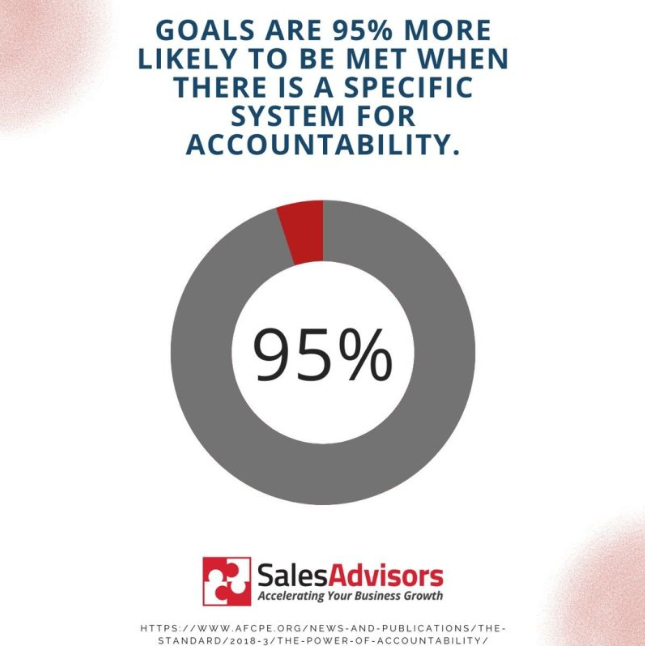 GOALS ARE 95% MORE LIKELY TO BE MET WHEN THERE IS A SPECIFIC SYSTEM FOR ACCOUNTABILITY.

95%

SalesAdvisors
Accelerating Your Business Growth

HTTPS://WWW.AFCPE.ORG/NEWS-AND-PUBLICATIONS/THE-STANDARD/2018-3/THE-POWER-OF-ACCOUNTABILITY/